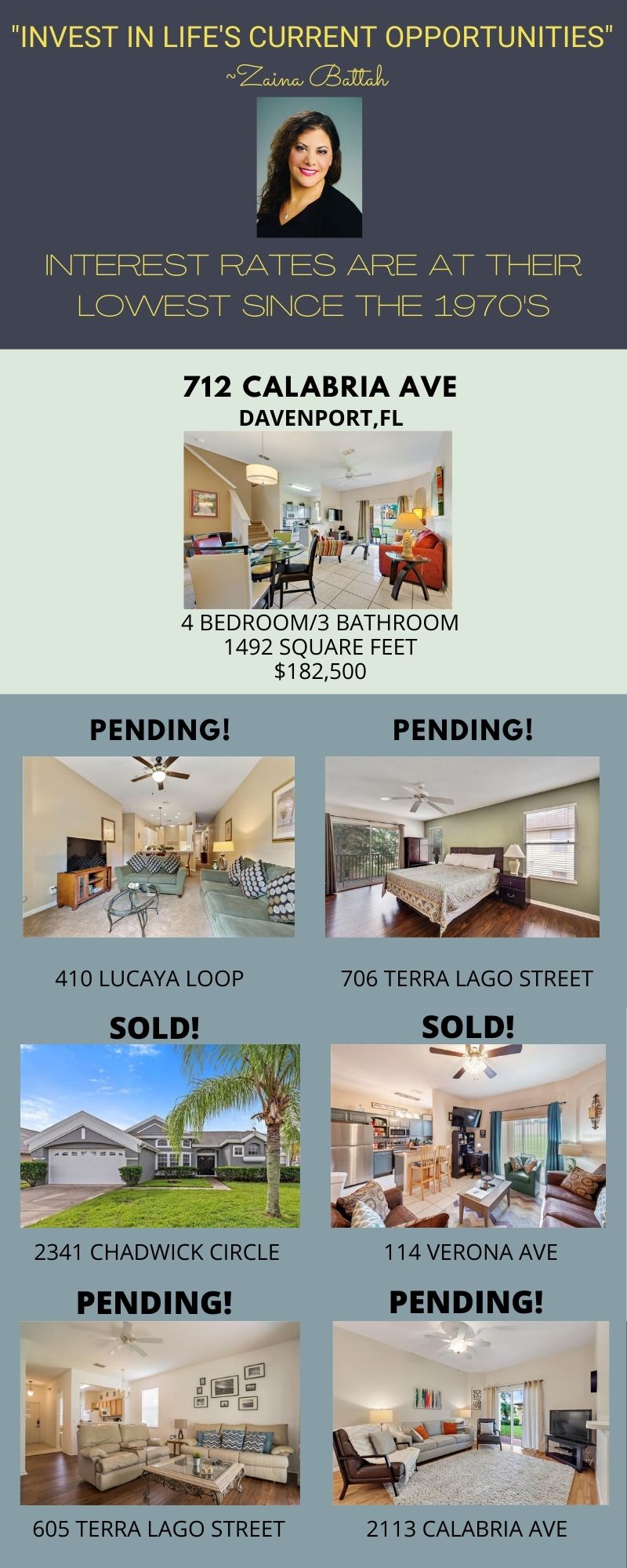 "INVEST IN LIFE'S CURRENT OPPORTUNITIES"
~Zaina Battah

INTEREST RATES ARE AT THEIR LOWEST SINCE THE 1970'S

712 CALABRIA AVE
DAVENPORT,FL

4 BEDROOM/3 BATHROOM
1492 SQUARE FEET
$182,500

PENDING!

410 LUCAYA LOOP

PENDING!

706 TERRA LAGO STREET

SOLD!

2341 CHADWICK CIRCLE

SOLD!

114 VERONA AVE

PENDING!

605 TERRA LAGO STREET

PENDING!

2113 CALABRIA AVE